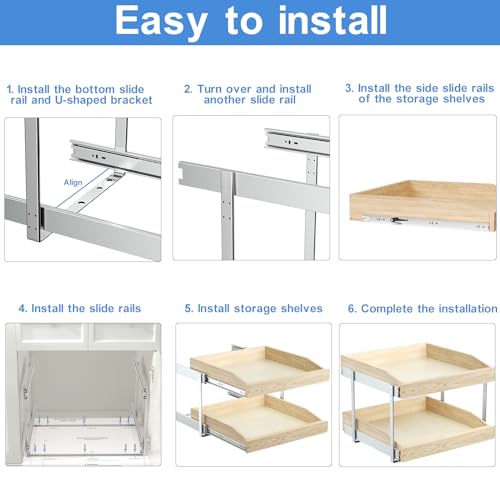 Easy to install

1. Install the bottom slide rail and U-shaped bracket

Align

2. Turn over and install another slide rail

3. Install the side slide rails of the storage shelves

4. Install the slide rails

5. Install storage shelves

6. Complete the installation